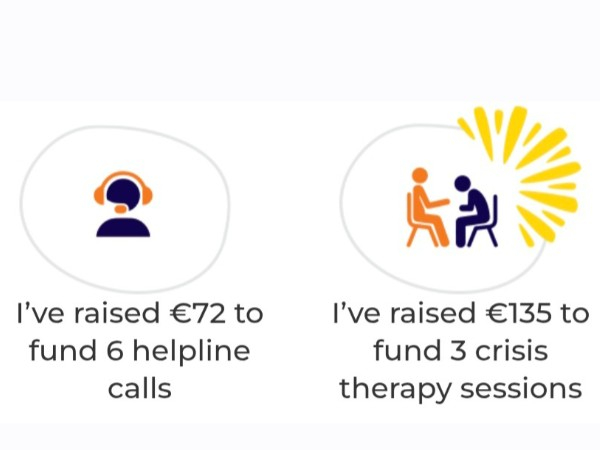 I've raised €72 to fund 6 helpline calls

I've raised €135 to fund 3 crisis therapy sessions